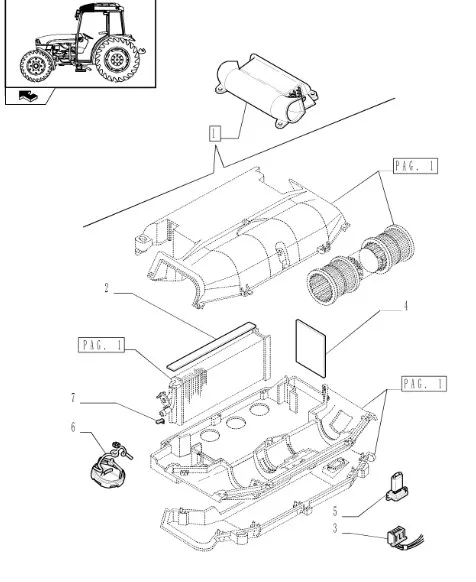 1
PAG. 1
2
4
PAG. 1
PAG. 1
7
6
5
3