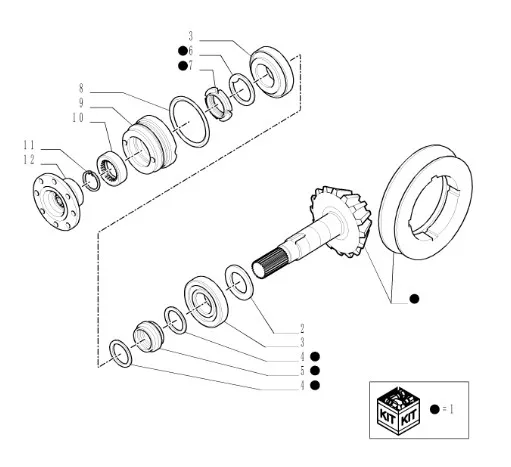 3
●6
●7
8
9
10
11
12
●
2
3
4 ●
5 ●
4 ●
KIT KIT
● = 1